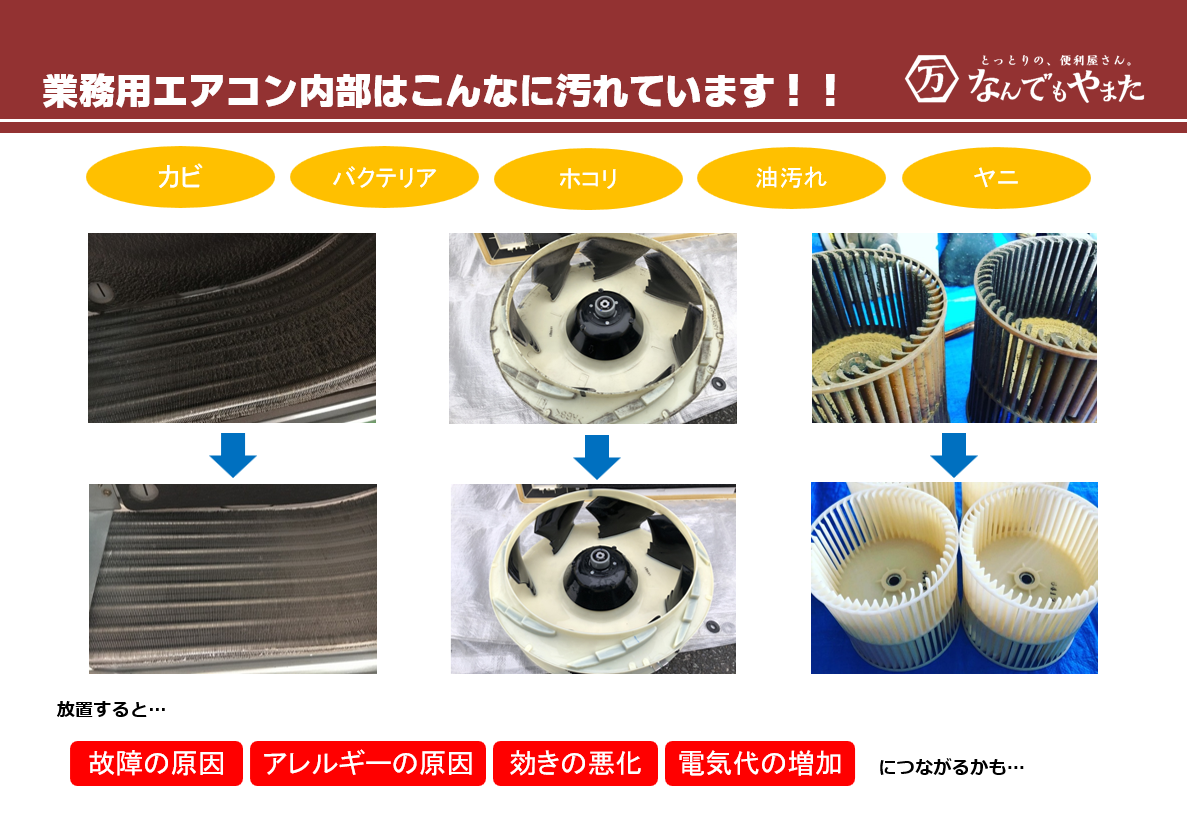 業務用エアコン内部はこんなに汚れています！！

とっとりの、便利屋さん。
万 なんでもやまた

カビ

バクテリア

ホコリ

油汚れ

ヤニ

放置すると…

故障の原因

アレルギーの原因

効きの悪化

電気代の増加

につながるかも…